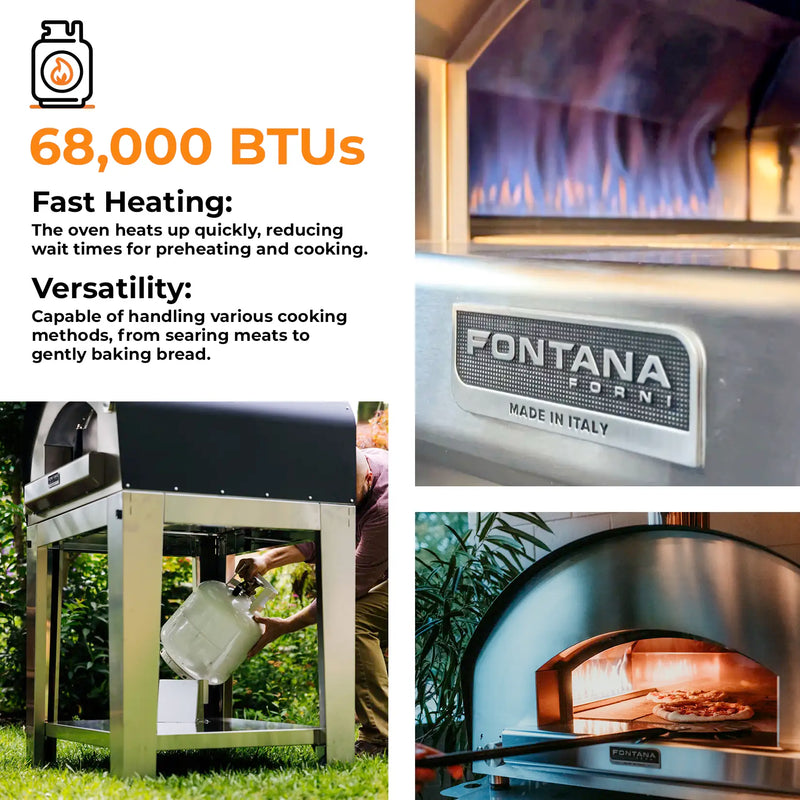 68,000 BTUs

Fast Heating:
The oven heats up quickly, reducing wait times for preheating and cooking.

Versatility:
Capable of handling various cooking methods, from searing meats to gently baking bread.

FONTANA
FORNI
MADE IN ITALY

FONTANA