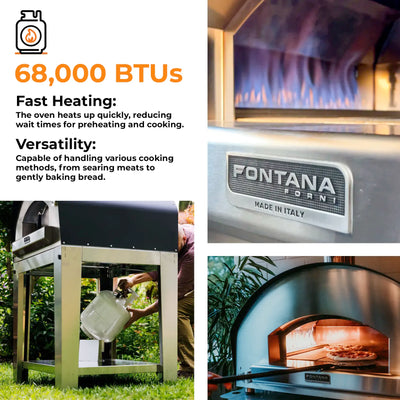 68,000 BTUs

Fast Heating:
The oven heats up quickly, reducing wait times for preheating and cooking.

Versatility:
Capable of handling various cooking methods, from searing meats to gently baking bread.

FONTANA
FORNI
MADE IN ITALY

FONTANA