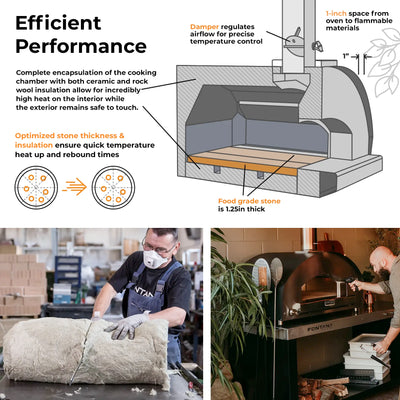 Efficient Performance

Complete encapsulation of the cooking chamber with both ceramic and rock wool insulation allow for incredibly high heat on the interior while the exterior remains safe to touch.

Optimized stone thickness & insulation ensure quick temperature heat up and rebound times

Damper regulates airflow for precise temperature control

1-inch space from oven to flammable materials

1"

Food grade stone is 1.25in thick

NTAN

FONTANA