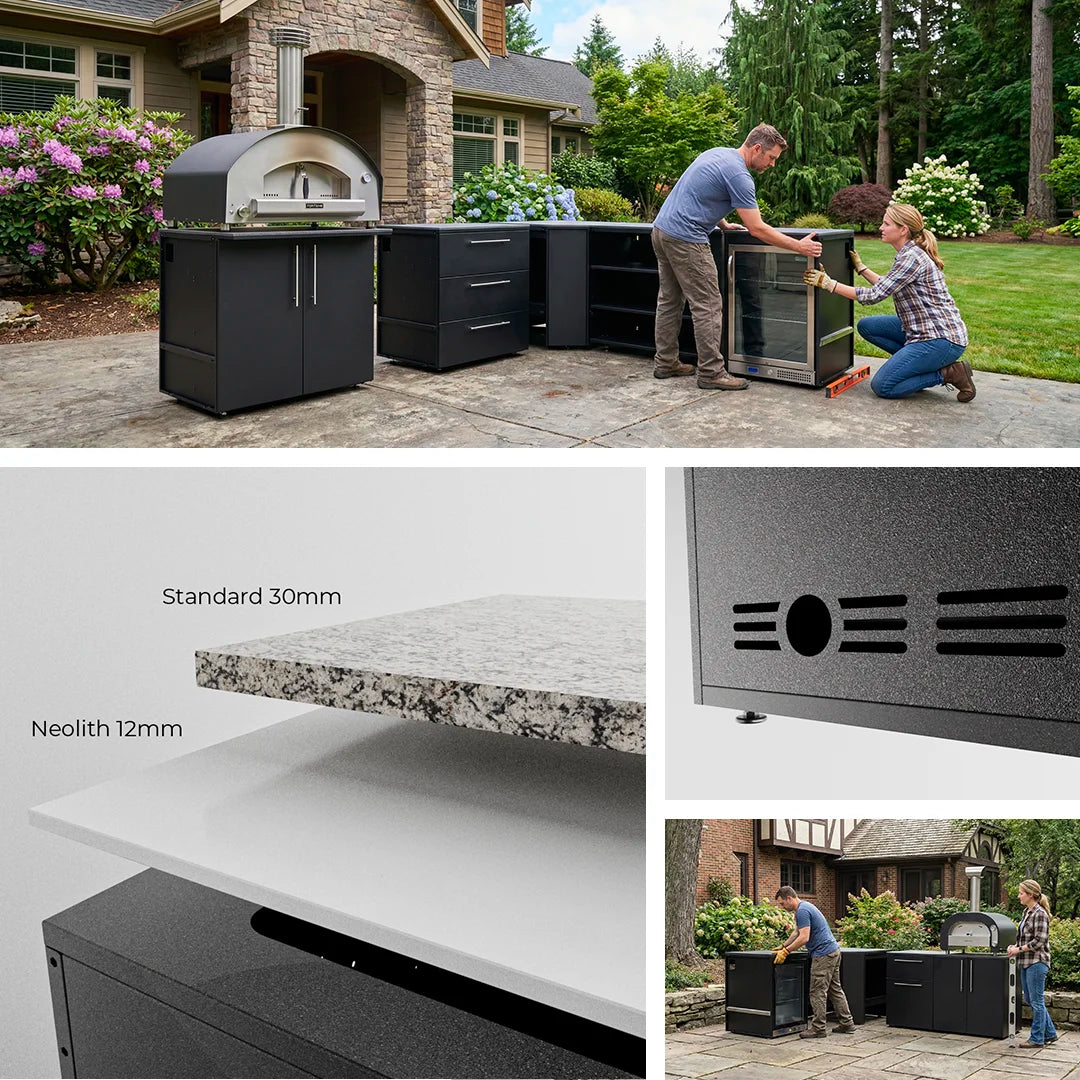 Standard 30mm

Neolith 12mm