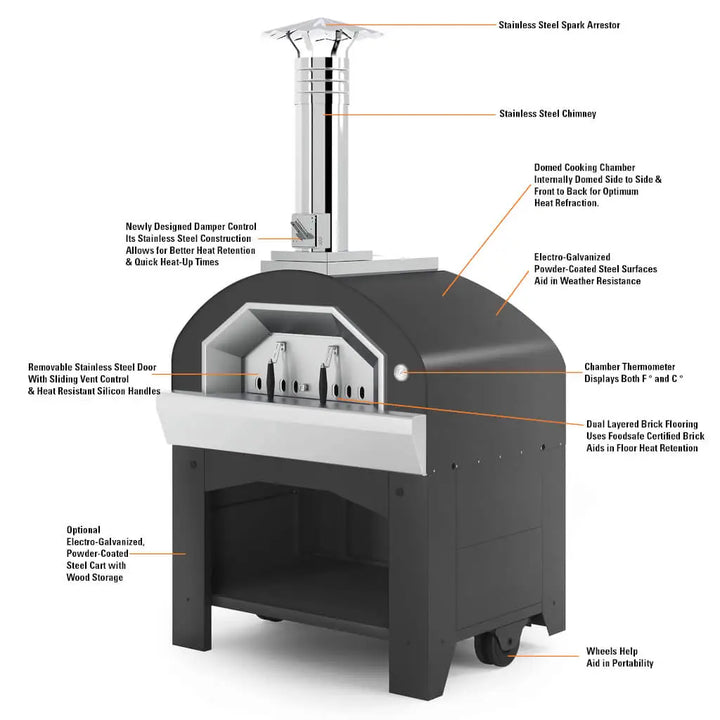 Stainless Steel Spark Arrestor

Stainless Steel Chimney

Domed Cooking Chamber Internally Domed Side to Side & Front to Back for Optimum Heat Refraction.

Newly Designed Damper Control Its Stainless Steel Construction Allows for Better Heat Retention & Quick Heat-Up Times

Electro-Galvanized Powder-Coated Steel Surfaces Aid in Weather Resistance

Removable Stainless Steel Door With Sliding Vent Control & Heat Resistant Silicon Handles

Chamber Thermometer Displays Both F ° and C °

Dual Layered Brick Flooring Uses Foodsafe Certified Brick Aids in Floor Heat Retention

Optional Electro-Galvanized, Powder-Coated Steel Cart with Wood Storage

Wheels Help Aid in Portability