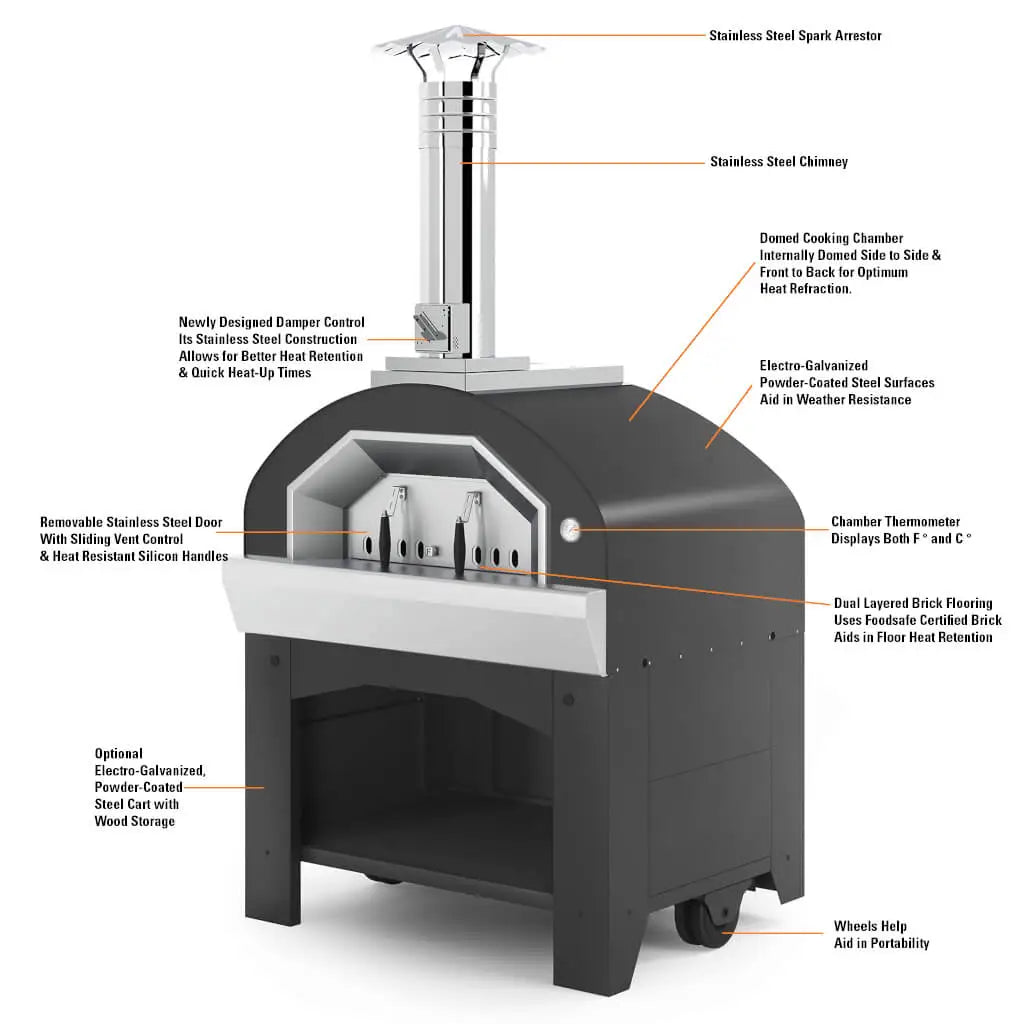 Stainless Steel Spark Arrestor

Stainless Steel Chimney

Domed Cooking Chamber
Internally Domed Side to Side & Front to Back for Optimum Heat Refraction.

Newly Designed Damper Control
Its Stainless Steel Construction Allows for Better Heat Retention & Quick Heat-Up Times

Electro-Galvanized
Powder-Coated Steel Surfaces Aid in Weather Resistance

Removable Stainless Steel Door With Sliding Vent Control & Heat Resistant Silicon Handles

Chamber Thermometer
Displays Both F ° and C °

Dual Layered Brick Flooring
Uses Foodsafe Certified Brick
Aids in Floor Heat Retention

Optional
Electro-Galvanized, Powder-Coated Steel Cart with Wood Storage

Wheels Help
Aid in Portability