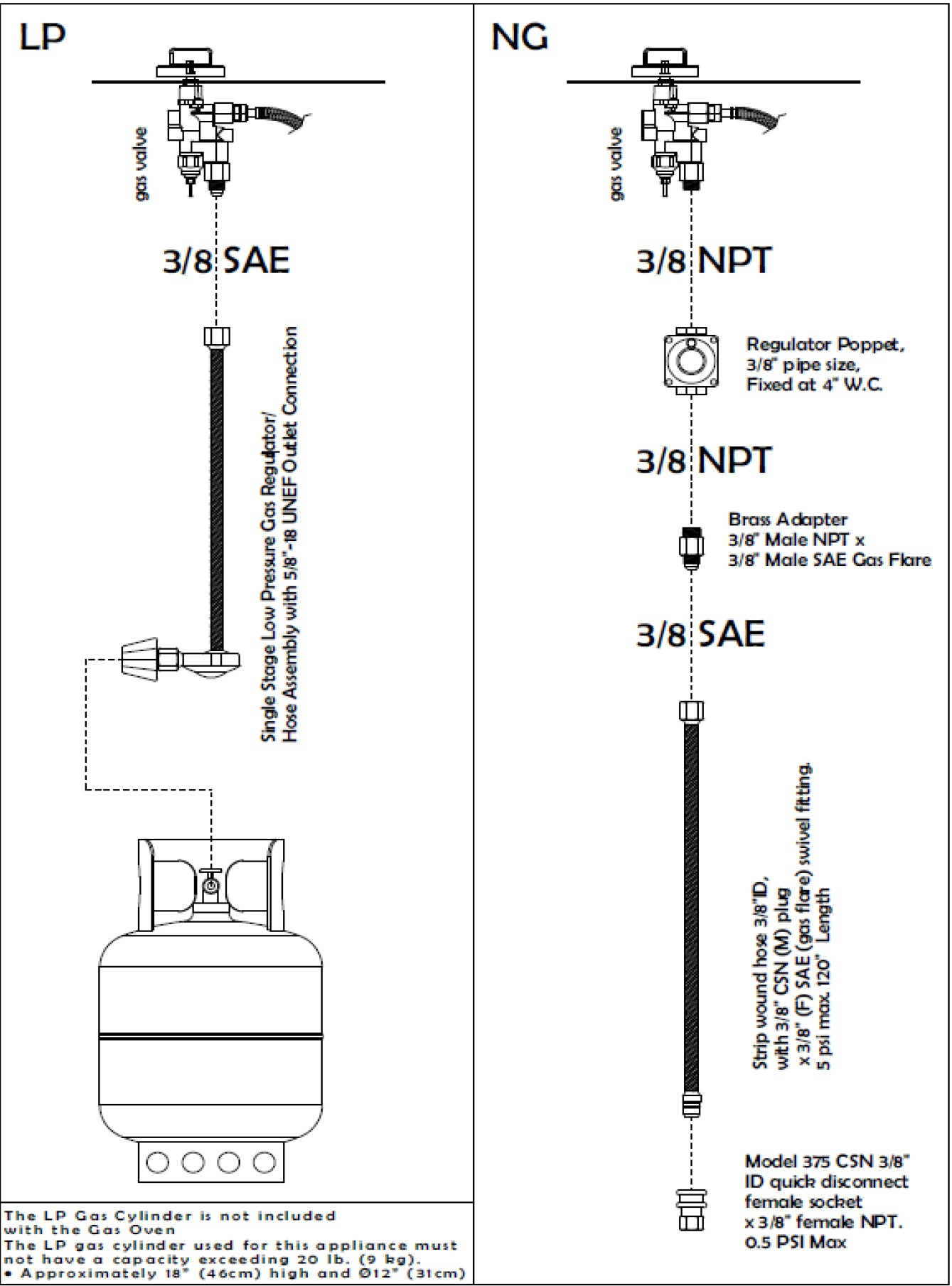 LP

gas valve

3/8 SAE

Single Stage Low Pressure Gas Regulator/ Hose Assembly with 5/8"-18 UNEF Outlet Connection

The LP Gas Cylinder is not included with the Gas Oven
The LP gas cylinder used for this appliance must not have a capacity exceeding 20 lb. (9 kg).
• Approximately 18" (46cm) high and Ø12" (31cm)

NG

gas valve

3/8 NPT

Regulator Poppet, 3/8" pipe size, Fixed at 4" W.C.

3/8 NPT

Brass Adapter 3/8" Male NPT x 3/8" Male SAE Gas Flare

3/8 SAE

Strip wound hose 3/8"ID, with 3/8" CSN (M) plug x 3/8" (F) SAE (gas flare) swivel fitting. 5 psi max. 120" Length

Model 375 CSN 3/8" ID quick disconnect female socket x 3/8" female NPT. 0.5 PSI Max