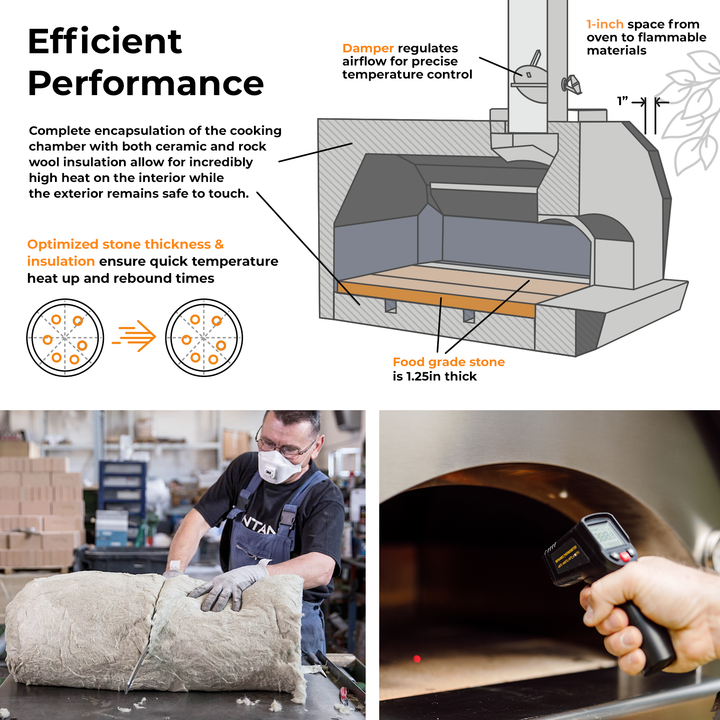 Efficient Performance

Complete encapsulation of the cooking chamber with both ceramic and rock wool insulation allow for incredibly high heat on the interior while the exterior remains safe to touch.

Optimized stone thickness & insulation ensure quick temperature heat up and rebound times

Damper regulates airflow for precise temperature control

1-inch space from oven to flammable materials

1"

Food grade stone is 1.25in thick

NTAN