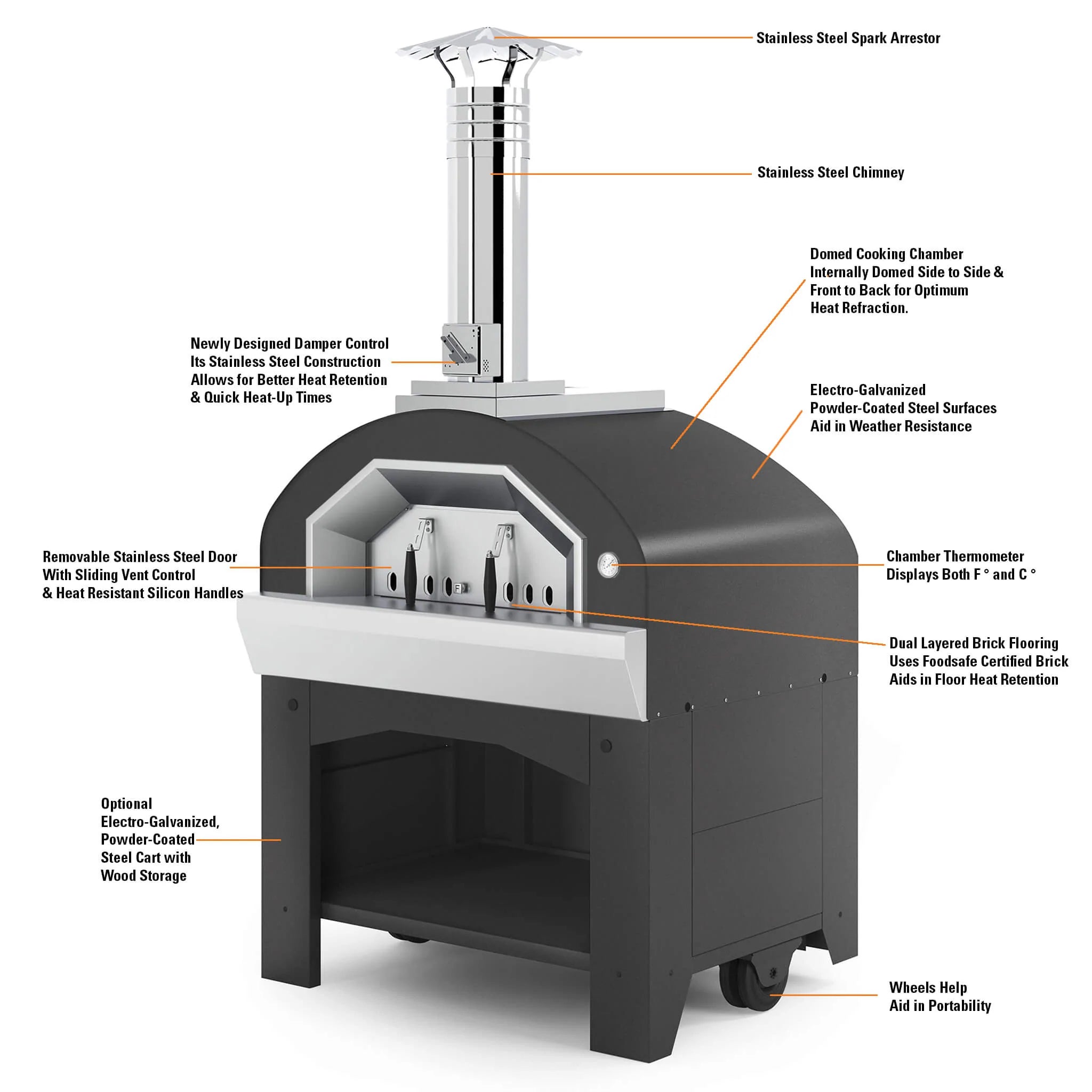 Stainless Steel Spark Arrestor

Stainless Steel Chimney

Domed Cooking Chamber
Internally Domed Side to Side & Front to Back for Optimum Heat Refraction.

Newly Designed Damper Control
Its Stainless Steel Construction Allows for Better Heat Retention & Quick Heat-Up Times

Electro-Galvanized
Powder-Coated Steel Surfaces Aid in Weather Resistance

Removable Stainless Steel Door
With Sliding Vent Control
& Heat Resistant Silicon Handles

Chamber Thermometer
Displays Both F ° and C °

Dual Layered Brick Flooring
Uses Foodsafe Certified Brick
Aids in Floor Heat Retention

Optional
Electro-Galvanized,
Powder-Coated
Steel Cart with
Wood Storage

Wheels Help
Aid in Portability